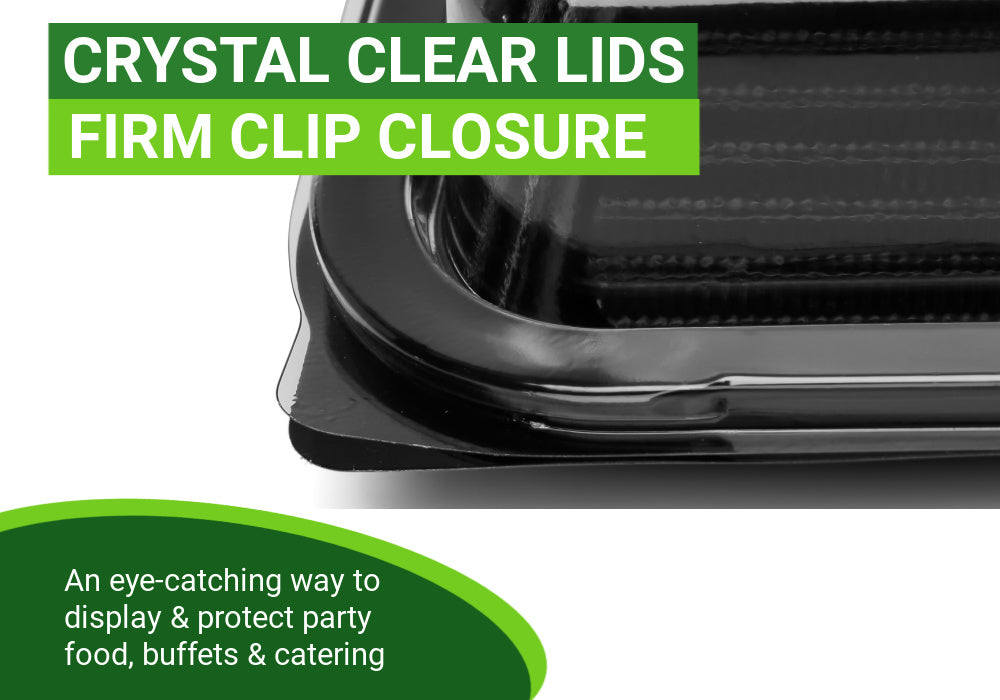 CRYSTAL CLEAR LIDS
FIRM CLIP CLOSURE

An eye-catching way to display & protect party food, buffets & catering